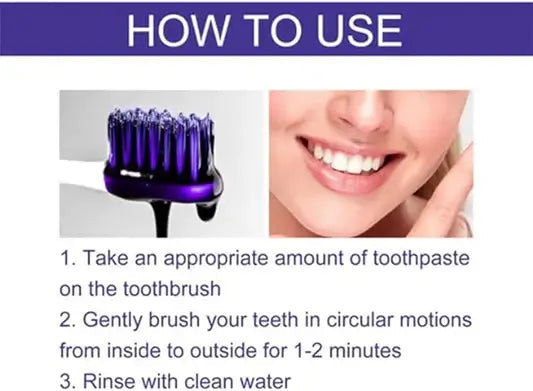 HOW TO USE

1. Take an appropriate amount of toothpaste on the toothbrush
2. Gently brush your teeth in circular motions from inside to outside for 1-2 minutes
3. Rinse with clean water